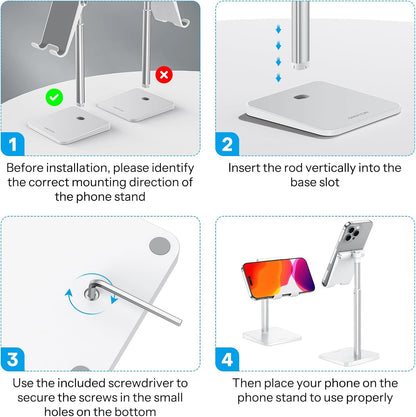 1

Before installation, please identify the correct mounting direction of the phone stand

2

Insert the rod vertically into the base slot

3

Use the included screwdriver to secure the screws in the small holes on the bottom

4

Then place your phone on the phone stand to use properly